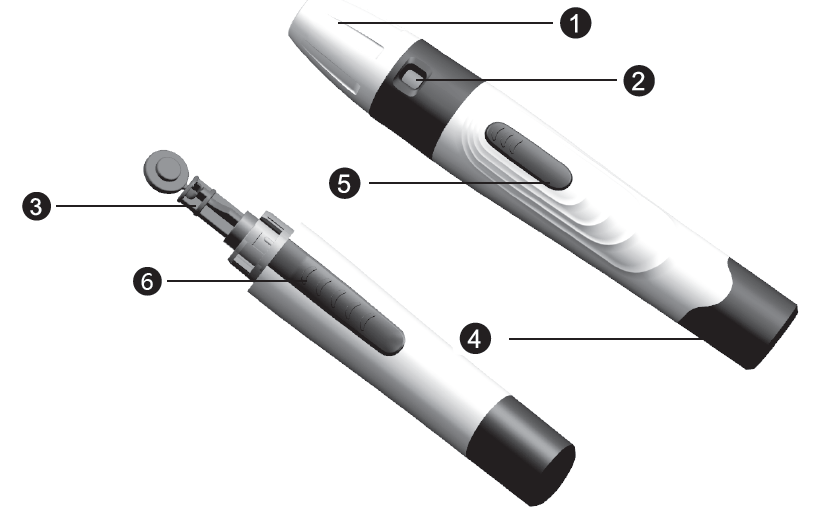 1
2
5
3
6
4